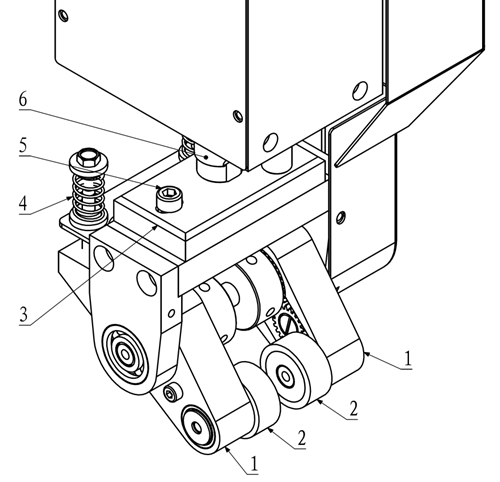 6
5
4
3
1
2
2
1